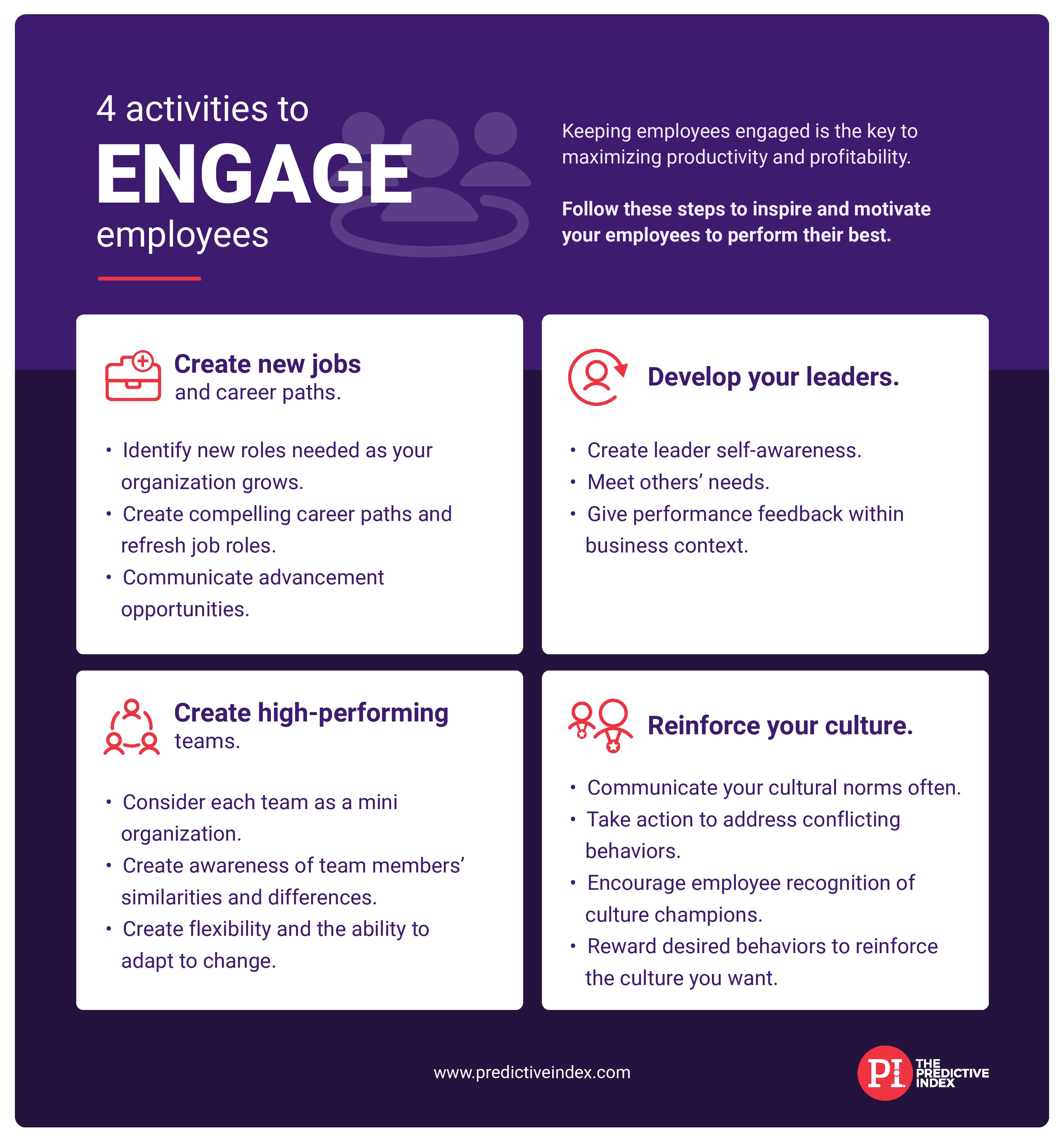 4 activities to
ENGAGE
employees

Keeping employees engaged is the key to maximizing productivity and profitability.

Follow these steps to inspire and motivate your employees to perform their best.

Create new jobs
and career paths.

• Identify new roles needed as your organization grows.
• Create compelling career paths and refresh job roles.
• Communicate advancement opportunities.

Develop your leaders.

• Create leader self-awareness.
• Meet others' needs.
• Give performance feedback within business context.

Create high-performing
teams.

• Consider each team as a mini organization.
• Create awareness of team members' similarities and differences.
• Create flexibility and the ability to adapt to change.

Reinforce your culture.

• Communicate your cultural norms often.
• Take action to address conflicting behaviors.
• Encourage employee recognition of culture champions.
• Reward desired behaviors to reinforce the culture you want.

www.predictiveindex.com

PI THE PREDICTIVE INDEX